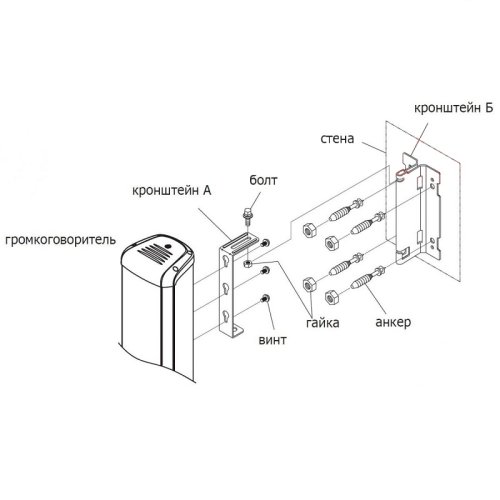 кронштейн Б

стена

болт

кронштейн А

громкоговоритель

гайка

анкер

винт