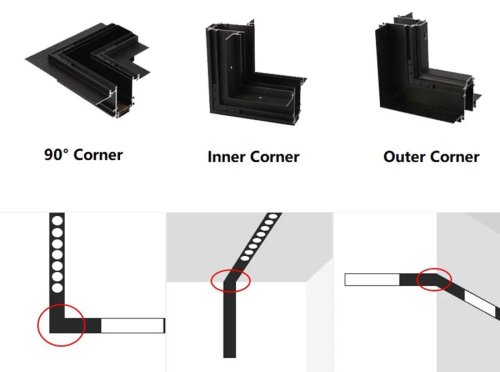 90° Corner

Inner Corner

Outer Corner