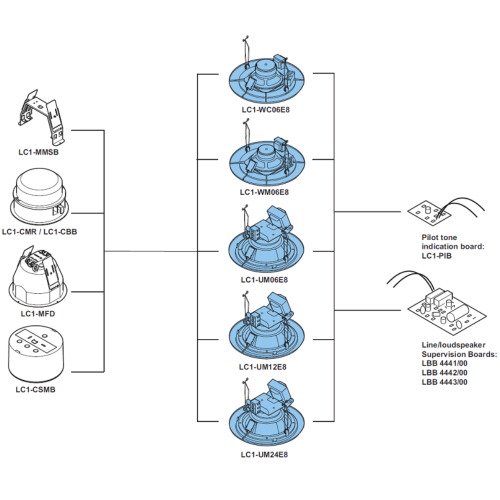 LC1-MMSB

LC1-CMR / LC1-CBB

LC1-MFD

LC1-CSMB

LC1-WC06E8

LC1-WM06E8

LC1-UM06E8

LC1-UM12E8

LC1-UM24E8

Pilot tone indication board: LC1-PIB

Line/loudspeaker Supervision Boards: LBB 4441/00 LBB 4442/00 LBB 4443/00