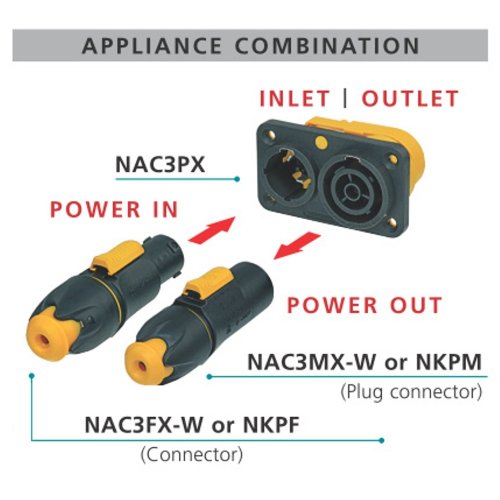 APPLIANCE COMBINATION

INLET | OUTLET

NAC3PX

POWER IN

POWER OUT

NAC3MX-W or NKPM
(Plug connector)

NAC3FX-W or NKPF
(Connector)