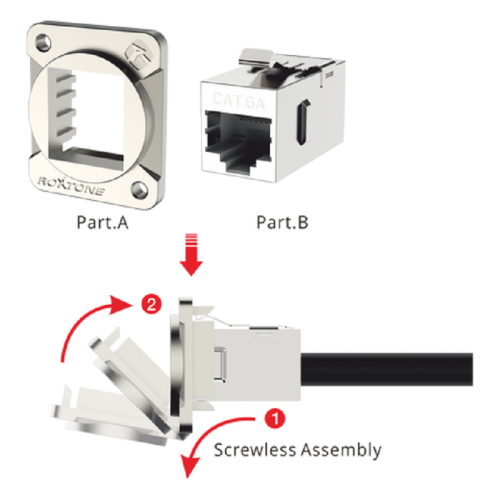 ROXTONE

CAT.6A

Part.A

Part.B

2

1

Screwless Assembly