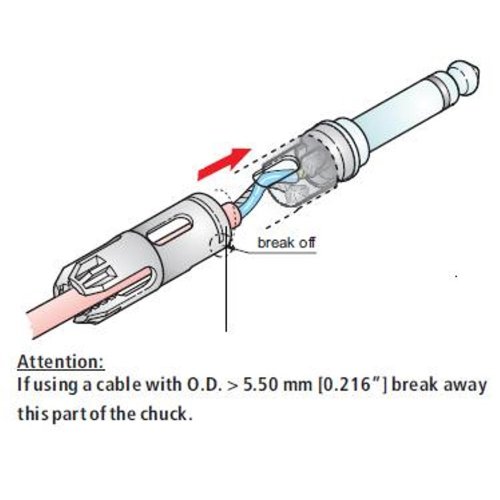 break off

Attention:
If using a cable with O.D. > 5.50 mm [0.216"] break away this part of the chuck.