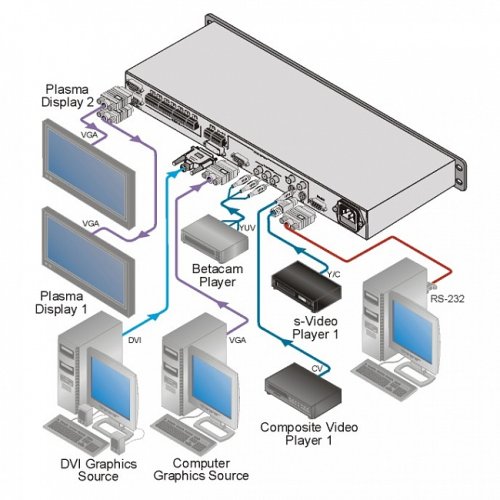 Plasma Display 2

VGA

VGA

Plasma Display 1

YUV

Betacam Player

Y/C

s-Video Player 1

RS-232

DVI

VGA

CV

Composite Video Player 1

DVI Graphics Source

Computer Graphics Source