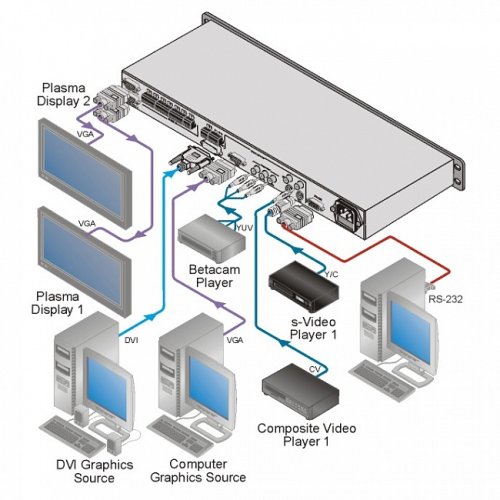 Plasma Display 2

VGA

VGA

Plasma Display 1

YUV

Betacam Player

Y/C

s-Video Player 1

RS-232

DVI

VGA

CV

Composite Video Player 1

DVI Graphics Source

Computer Graphics Source