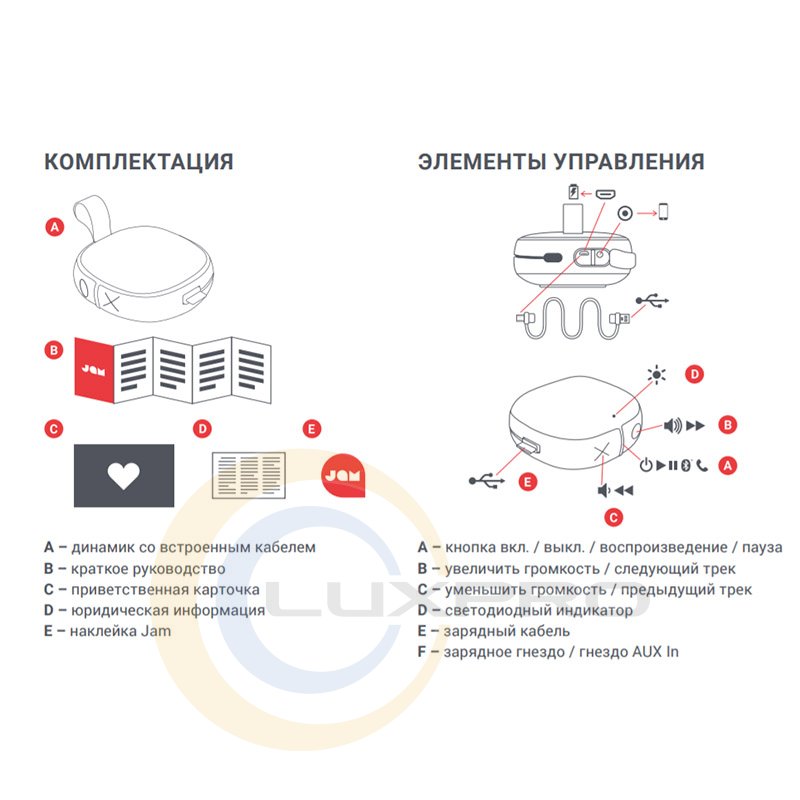 КОМПЛЕКТАЦИЯ

A

B

JAM

C

D

E

JAM

A – динамик со встроенным кабелем
B – краткое руководство
C – приветственная карточка
D – юридическая информация
E – наклейка Jam

ЭЛЕМЕНТЫ УПРАВЛЕНИЯ

D

B

A

E

C

A – кнопка вкл. / выкл. / воспроизведение / пауза
B – увеличить громкость / следующий трек
C – уменьшить громкость / предыдущий трек
D – светодиодный индикатор
E – зарядный кабель
F – зарядное гнездо / гнездо AUX In

LUXPRO