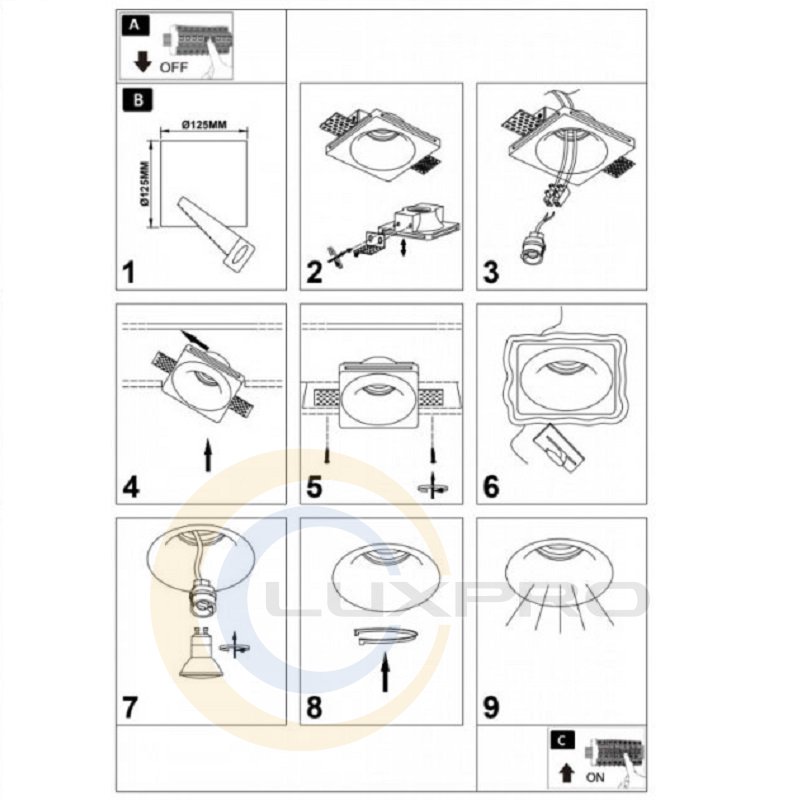 A
OFF

B
Ø125MM
Ø125MM
1

2

3

4

5

6

7

8

9

LUXPRO

C
ON