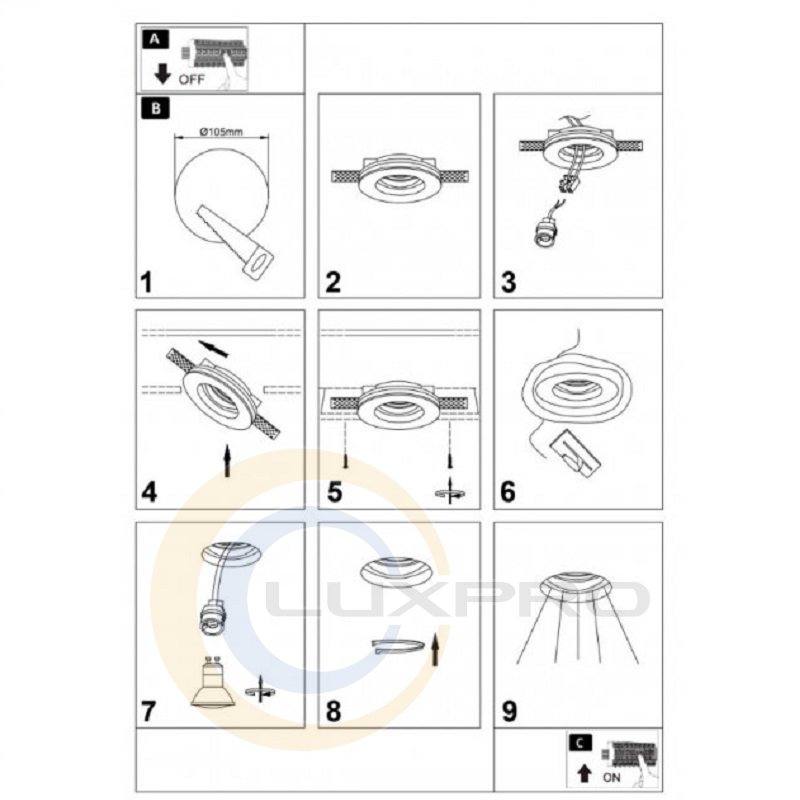 A
OFF
B
Ø105mm
1
2
3
4
5
6
7
8
9
LUXPRO
C
ON