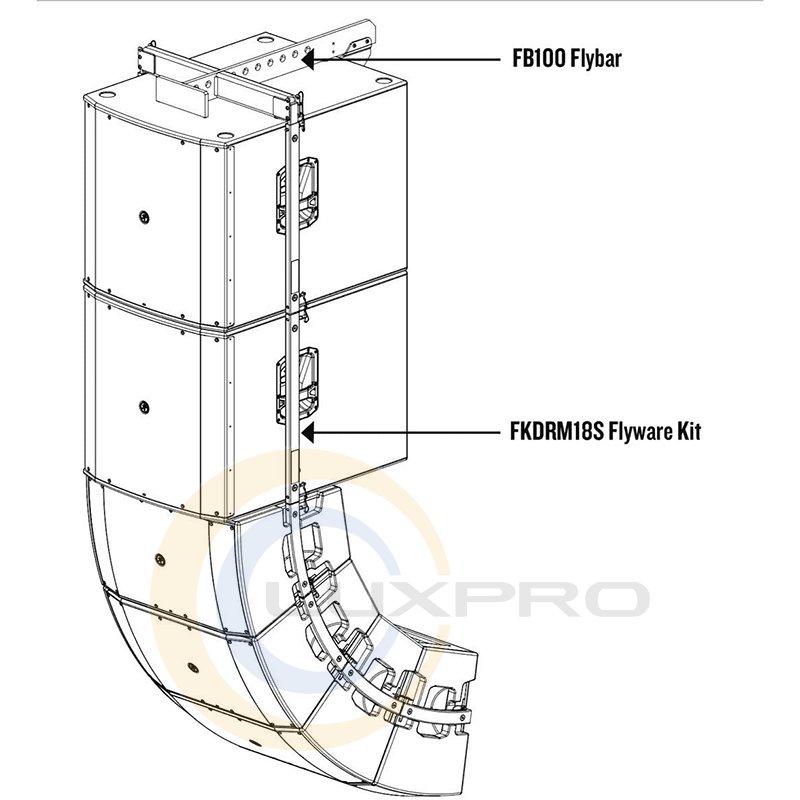 FB100 Flybar

FKDRM18S Flyware Kit

LUXPRO